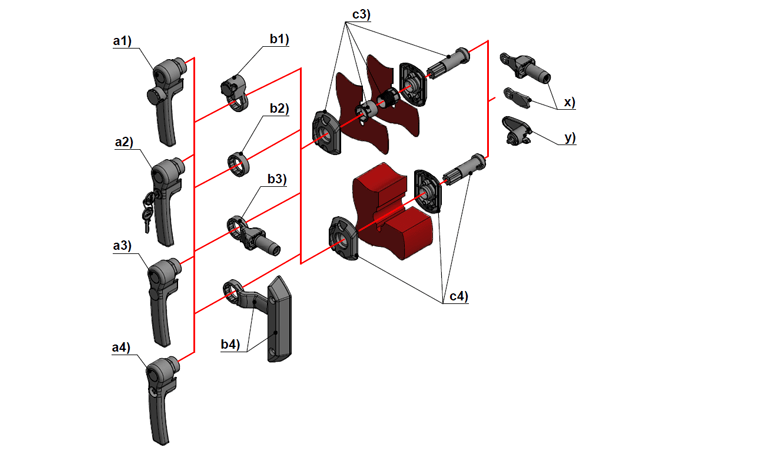 a1)
b1)
c3)
x)
y)
a2)
b2)
b3)
a3)
c4)
b4)
a4)