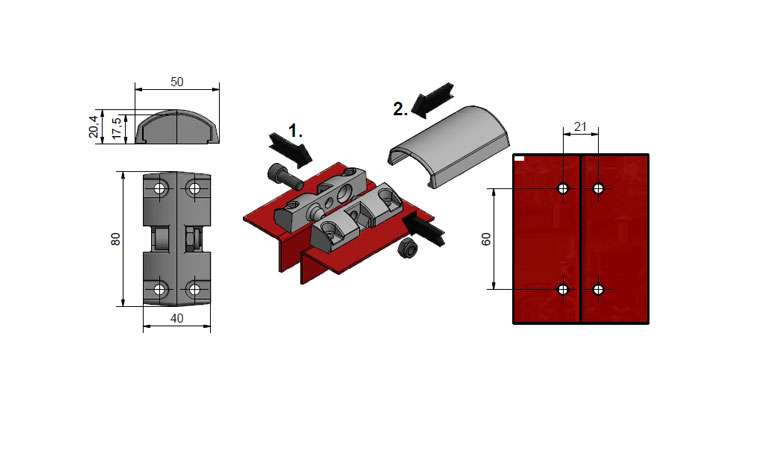 50
20,4
17,5
80
40
1.
2.
21
60