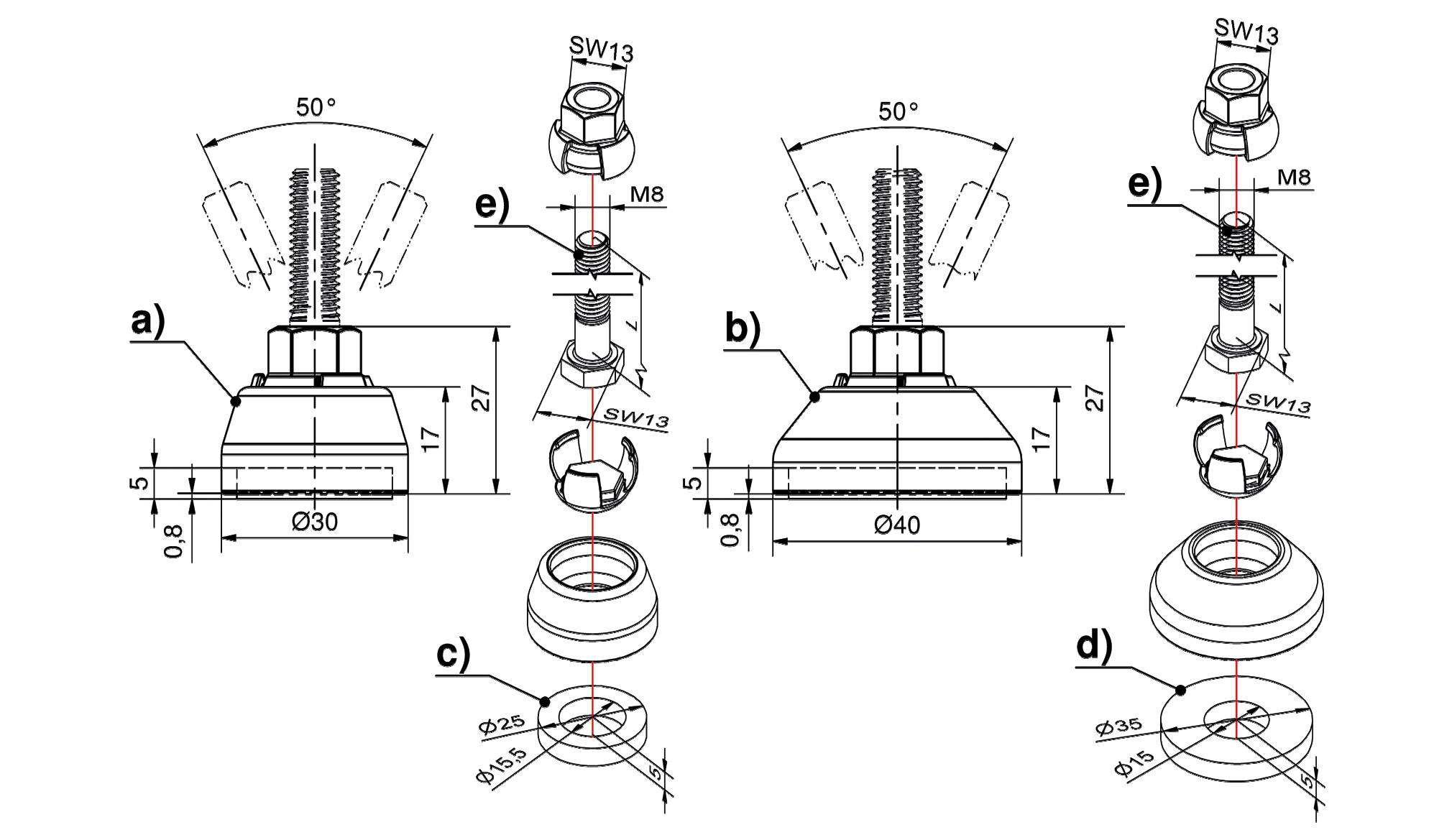 50°

a)

27

17

5

0,8

Ø30

SW13

e)

M8

L

SW13

c)

Ø25

Ø15,5

5

50°

b)

27

17

5

0,8

Ø40

SW13

e)

M8

L

SW13

d)

Ø35

Ø15

5